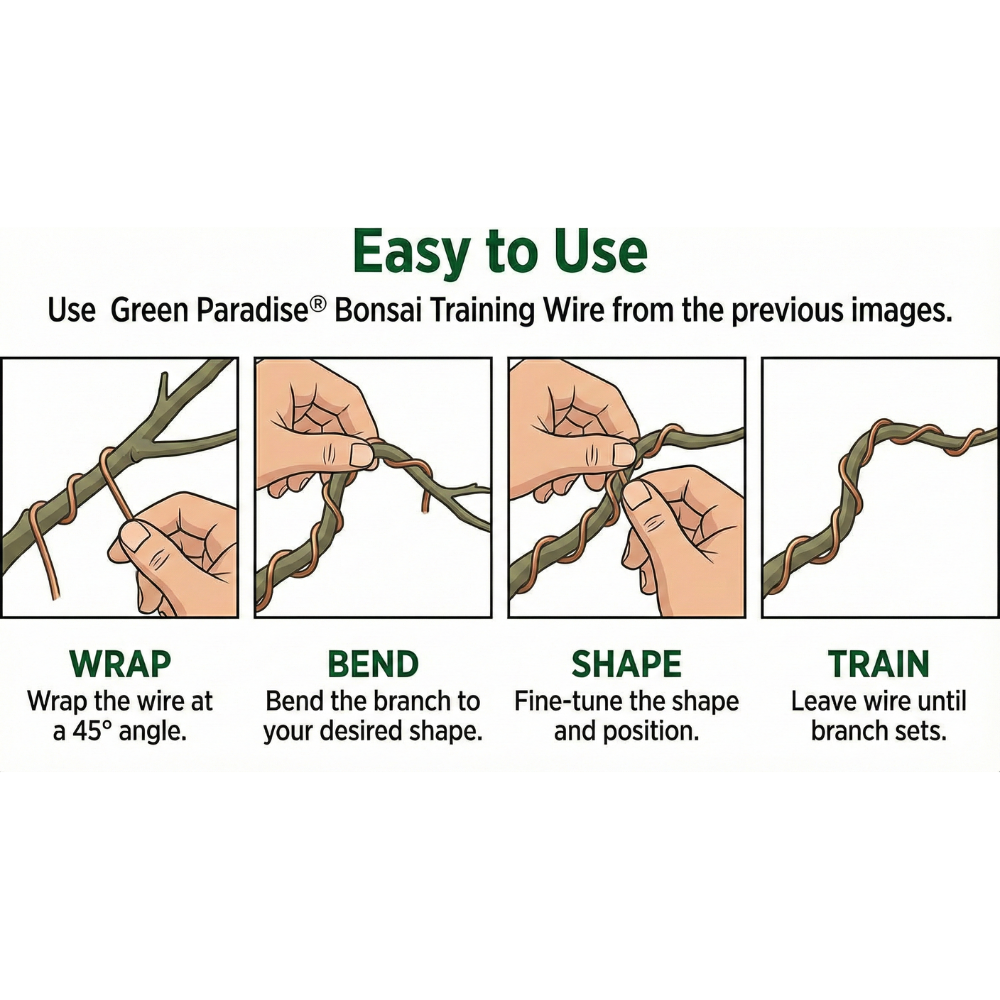 Easy to Use

Use Green Paradise® Bonsai Training Wire from the previous images.

WRAP
Wrap the wire at a 45° angle.

BEND
Bend the branch to your desired shape.

SHAPE
Fine-tune the shape and position.

TRAIN
Leave wire until branch sets.